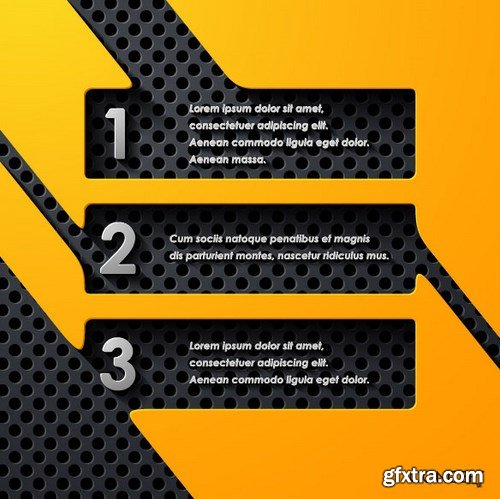 1

Lorem ipsum dolor sit amet, consectetuer adipiscing elit. Aenean commodo ligula eget dolor. Aenean massa.

2

Cum sociis natoque penatibus et magnis dis parturient montes, nascetur ridiculus mus.

3

Lorem ipsum dolor sit amet, consectetuer adipiscing elit. Aenean commodo ligula eget dolor.

gfxtra.com