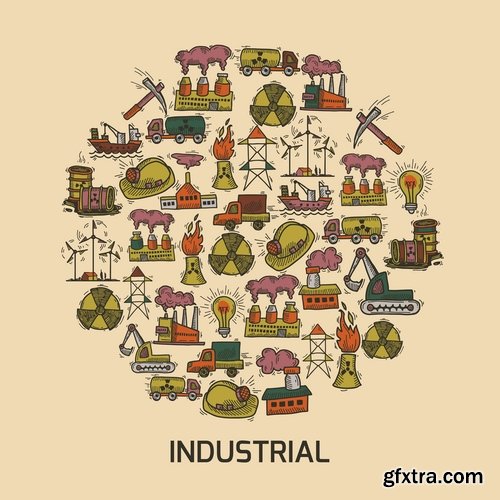 INDUSTRIAL

gfxtra.com