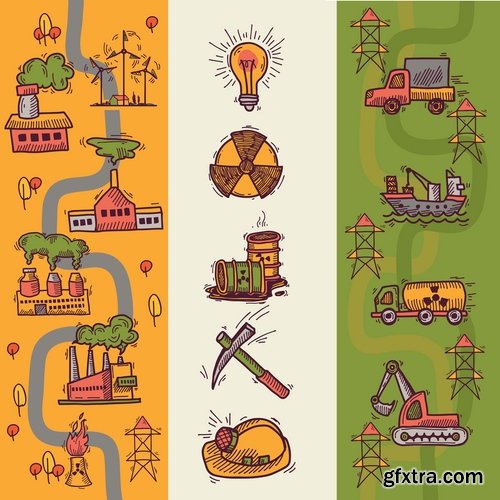 gfxtra.com