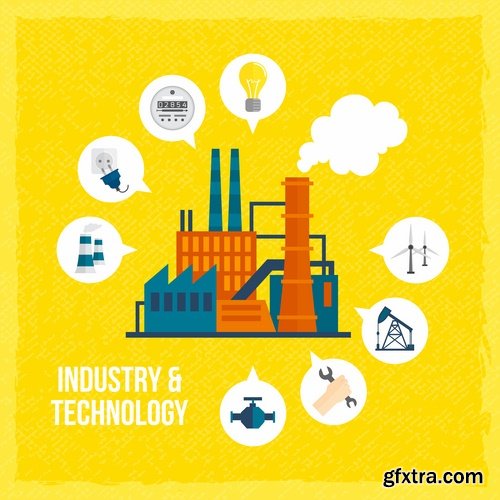 02854

INDUSTRY &
TECHNOLOGY

gfxtra.com