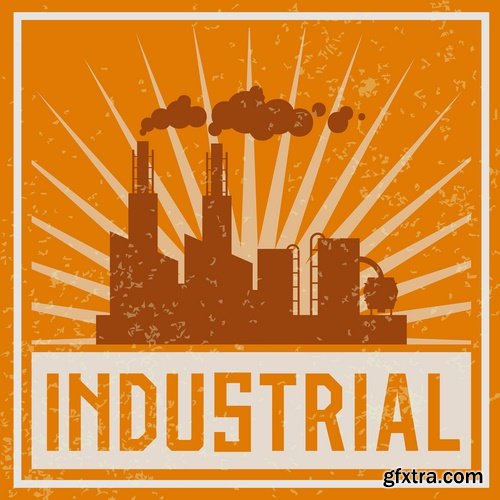 INDUSTRIAL

gfxtra.com