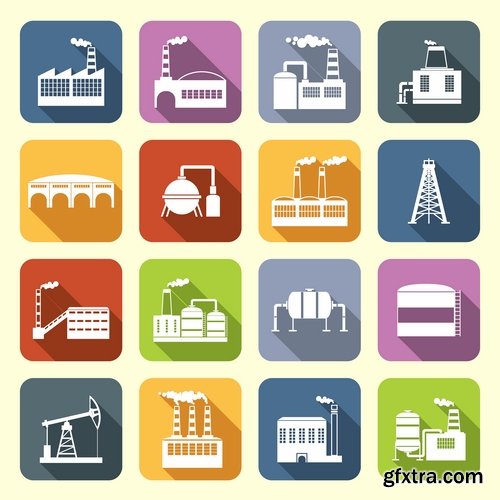 gfxtra.com