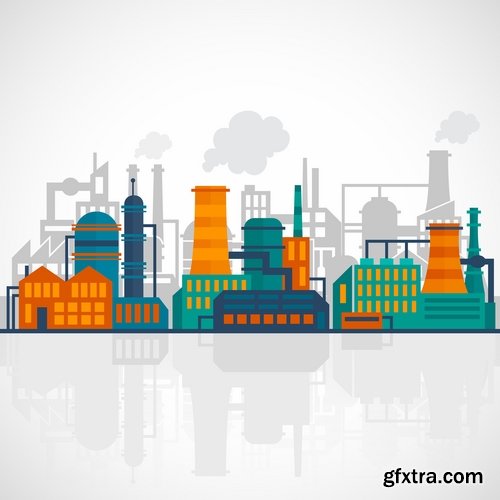 gfxtra.com