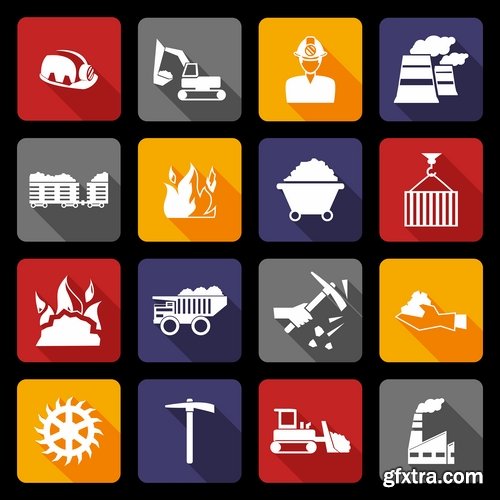 gfxtra.com