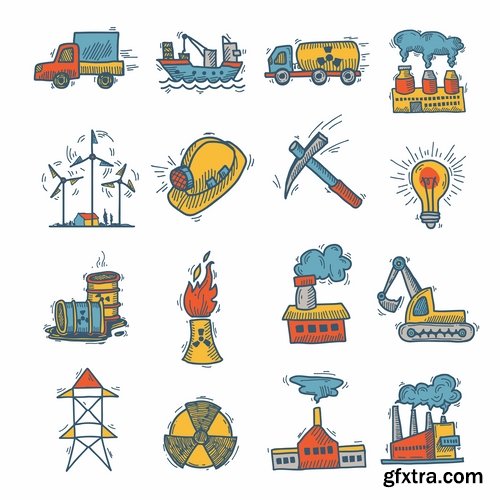 gfxtra.com