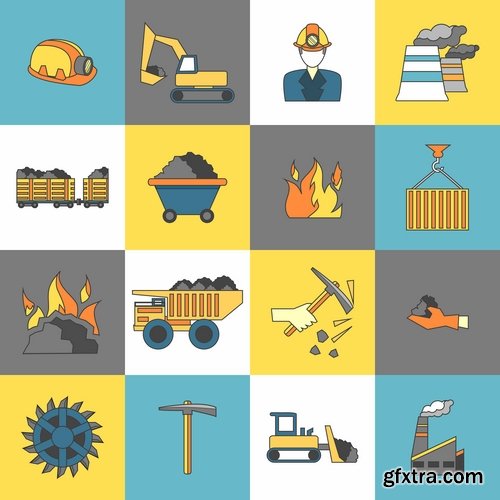 gfxtra.com