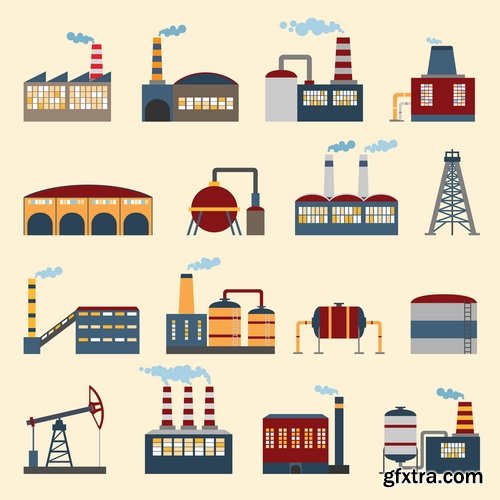 gfxtra.com