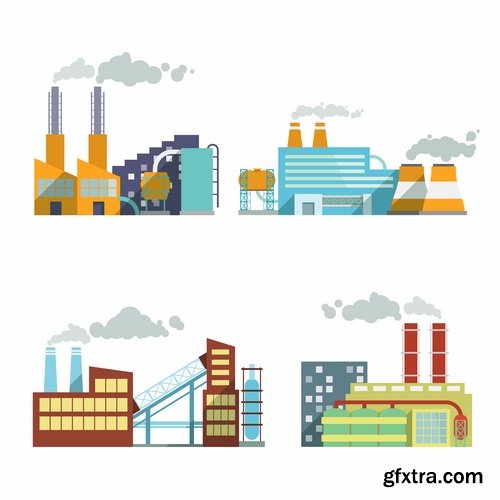 gfxtra.com