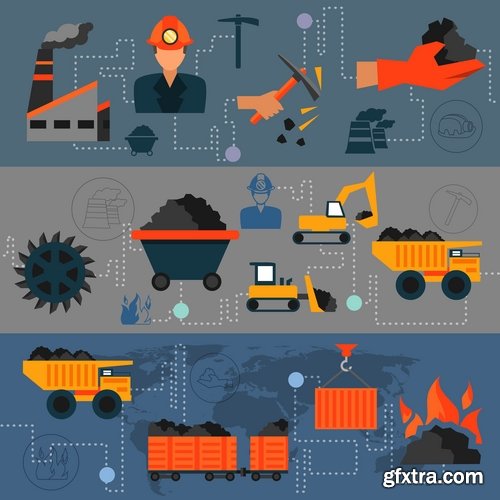 gfxtra.com