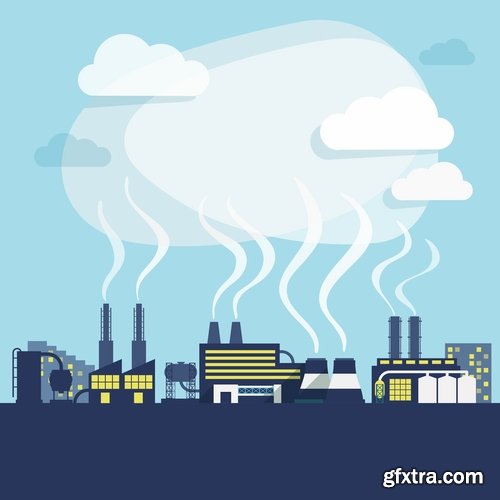 gfxtra.com