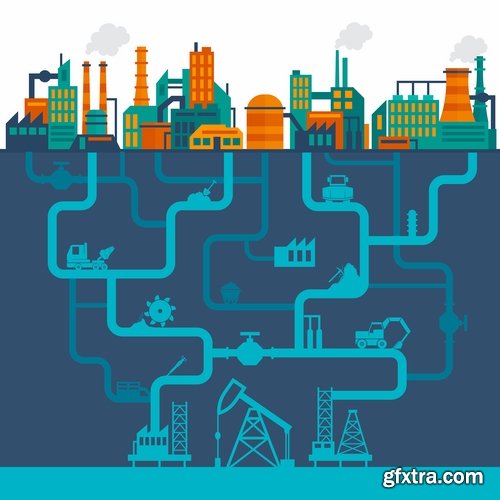 gfxtra.com