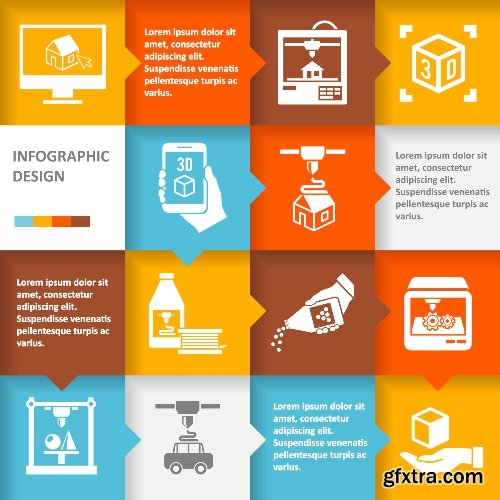 Lorem ipsum dolor sit amet, consectetur adipiscing elit. Suspendisse venenatis pellentesque turpis ac varius.

3D

INFOGRAPHIC DESIGN

3D

Lorem ipsum dolor sit amet, consectetur adipiscing elit. Suspendisse venenatis pellentesque turpis ac varius.

Lorem ipsum dolor sit amet, consectetur adipiscing elit. Suspendisse venenatis pellentesque turpis ac varius.

Lorem ipsum dolor sit amet, consectetur adipiscing elit. Suspendisse venenatis pellentesque turpis ac varius.

gfxtra.com