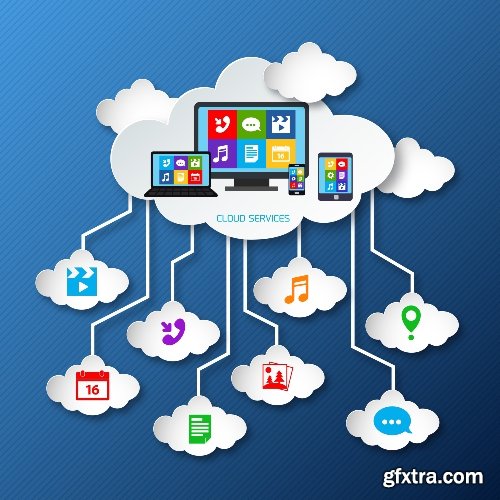 16

CLOUD SERVICES

16

gfxtra.com