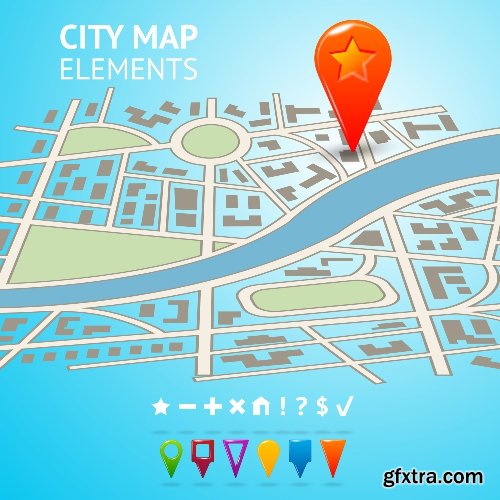 CITY MAP
ELEMENTS

★ − + × ! ? $ ✓

gfxtra.com