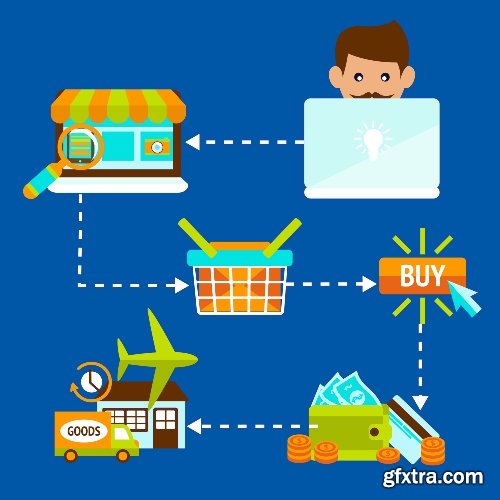 BUY

GOODS

gfxtra.com