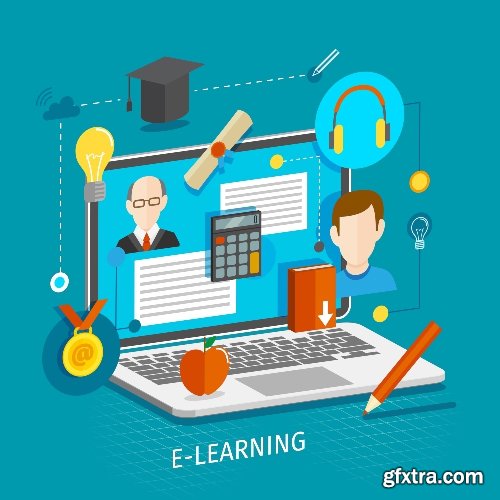 @

E-LEARNING

gfxtra.com