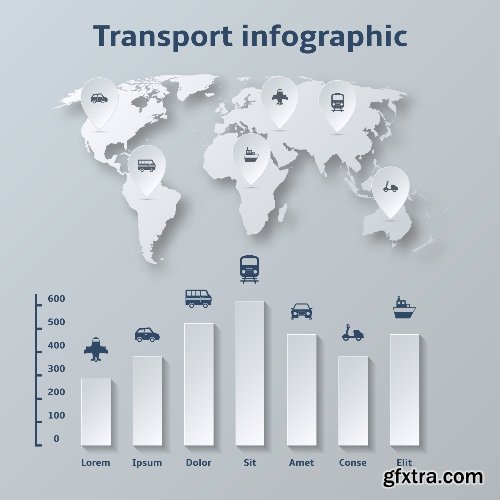 Transport infographic

600
500
400
300
200
100
0

Lorem
Ipsum
Dolor
Sit
Amet
Conse
Elit

gfxtra.com