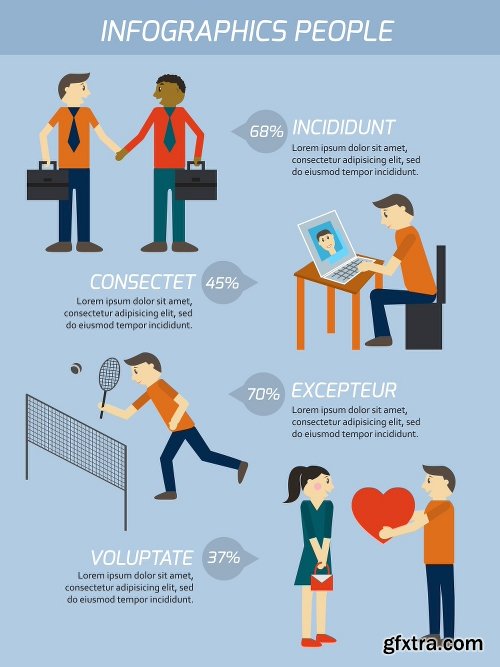 INFOGRAPHICS PEOPLE

68% INCIDIDUNT
Lorem ipsum dolor sit amet, consectetur adipisicing elit, sed do eiusmod tempor incididunt.

CONSECTET 45%
Lorem ipsum dolor sit amet, consectetur adipisicing elit, sed do eiusmod tempor incididunt.

70% EXCEPTEUR
Lorem ipsum dolor sit amet, consectetur adipisicing elit, sed do eiusmod tempor incididunt.

VOLUPTATE 37%
Lorem ipsum dolor sit amet, consectetur adipisicing elit, sed do eiusmod tempor incididunt.

gfxtra.com