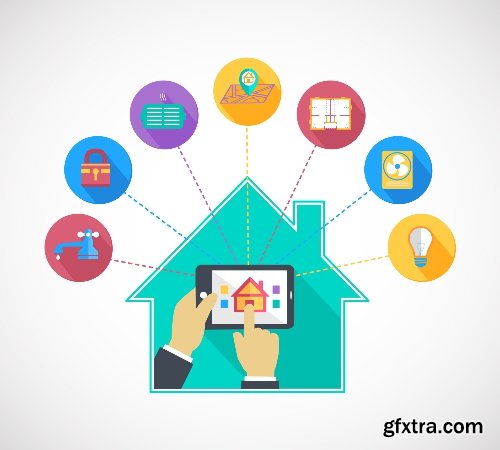 gfxtra.com