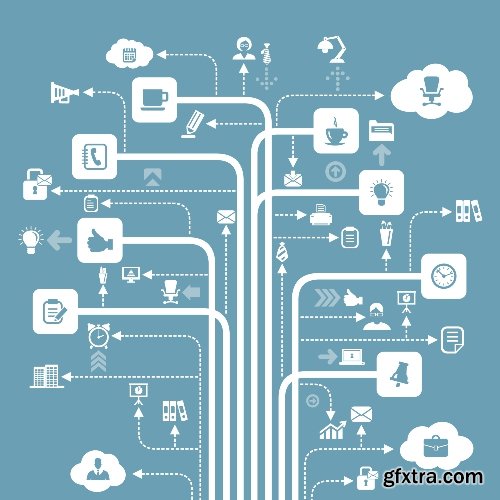 gfxtra.com