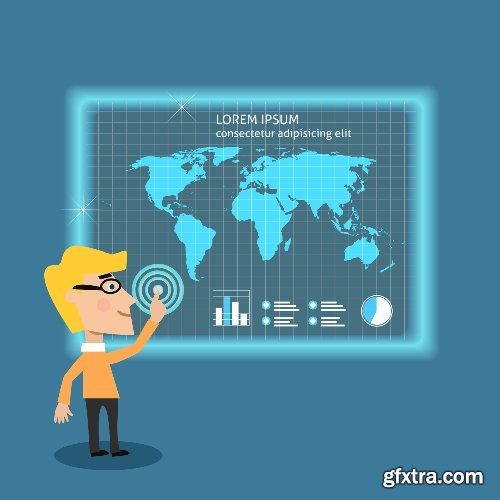 LOREM IPSUM
consectetur adipisicing elit

gfxtra.com