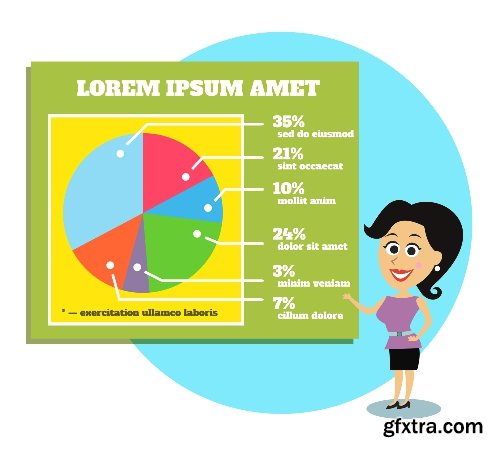 LOREM IPSUM AMET

35%
sed do eiusmod

21%
sint occaecat

10%
mollit anim

24%
dolor sit amet

3%
minim veniam

7%
cillum dolore

* — exercitation ullamco laboris

gfxtra.com