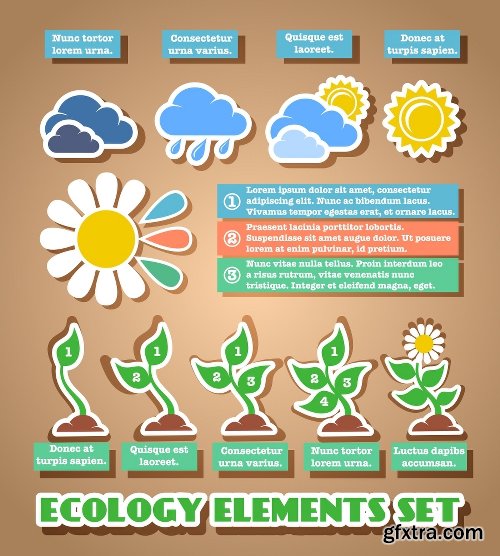 Nunc tortor lorem urna.

Consectetur urna varius.

Quisque est laoreet.

Donec at turpis sapien.

1 Lorem ipsum dolor sit amet, consectetur adipiscing elit. Nunc ac bibendum lacus. Vivamus tempor egestas erat, et ornare lacus.

2 Praesent lacinia porttitor lobortis. Suspendisse sit amet augue dolor. Ut posuere lorem at enim pulvinar, id pretium.

3 Nunc vitae nulla tellus. Proin interdum leo a risus rutrum, vitae venenatis nunc tristique. Integer et eleifend magna, eget.

1

1 2

1 2 3

1 2 3 4

Donec at turpis sapien.

Quisque est laoreet.

Consectetur urna varius.

Nunc tortor lorem urna.

Luctus dapibs accumsan.

ECOLOGY ELEMENTS SET

gfxtra.com