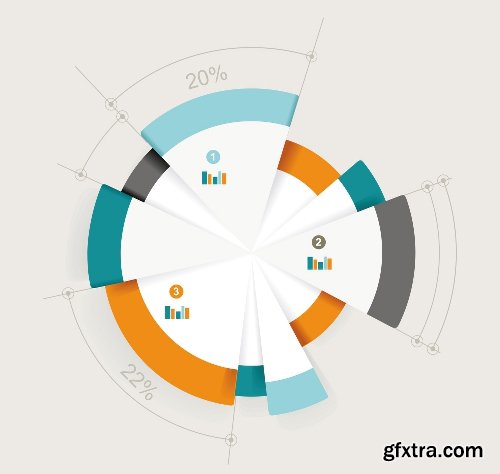 20%

1

2

3

22%

gfxtra.com