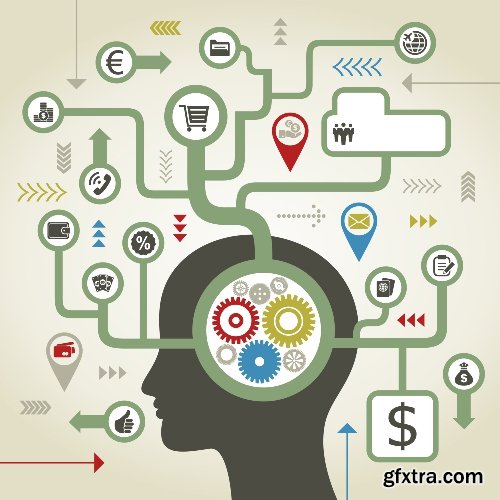 €

%

$

gfxtra.com