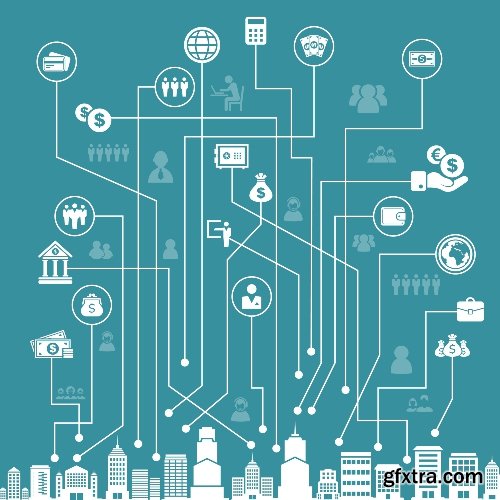 gfxtra.com