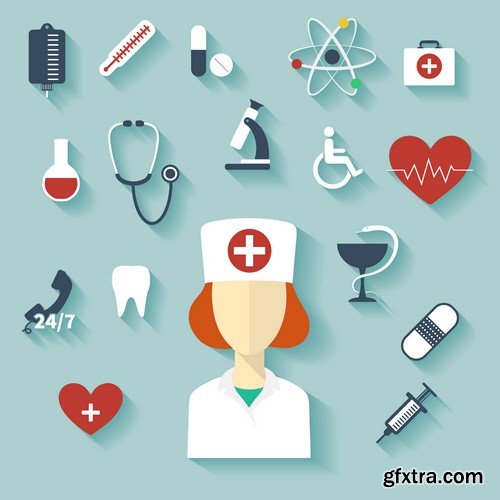 24/7

gfxtra.com