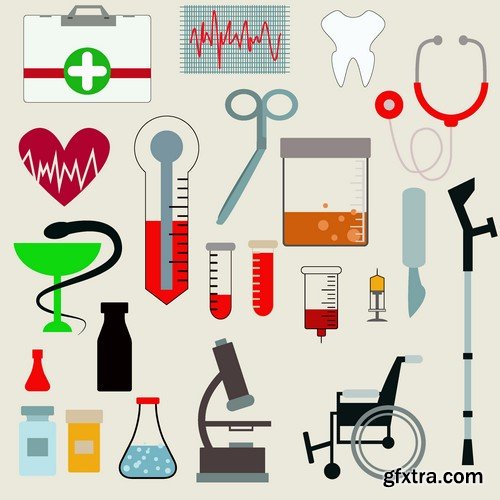 gfxtra.com