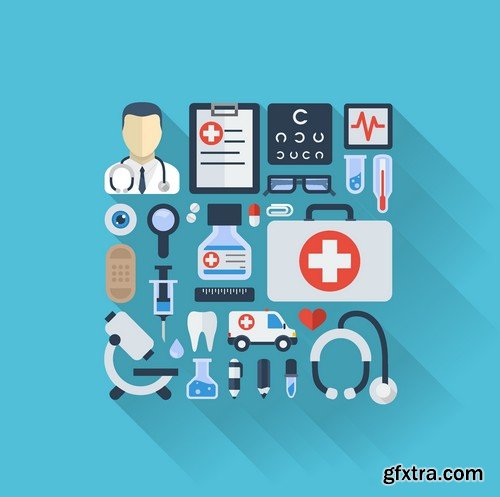 gfxtra.com