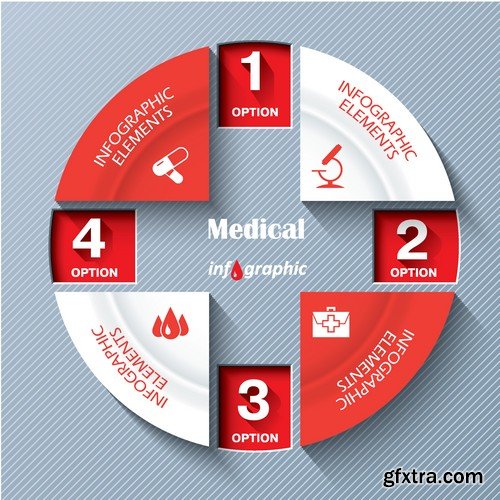 1
OPTION

INFOGRAPHIC ELEMENTS

INFOGRAPHIC ELEMENTS

4
OPTION

Medical
infographic

2
OPTION

INFOGRAPHIC ELEMENTS

INFOGRAPHIC ELEMENTS

3
OPTION

gfxtra.com