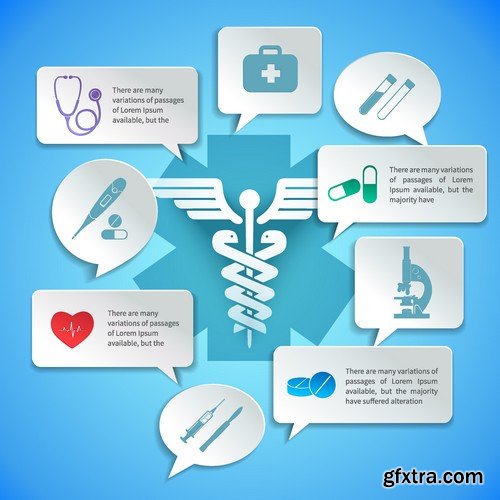 There are many variations of passages of Lorem Ipsum available, but the

There are many variations of passages of Lorem Ipsum available, but the majority have

There are many variations of passages of Lorem Ipsum available, but the

There are many variations of passages of Lorem Ipsum available, but the majority have suffered alteration

gfxtra.com