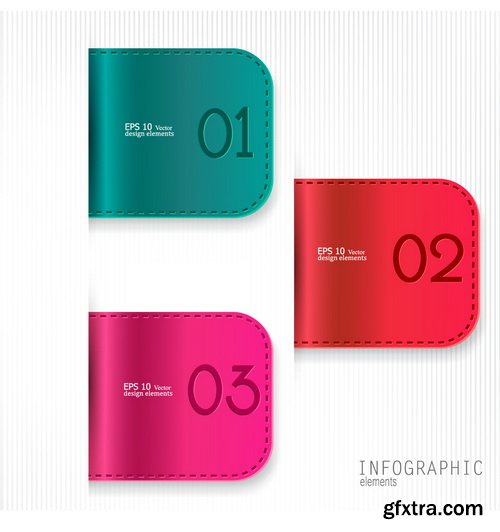 EPS 10 Vector
design elements

01

EPS 10 Vector
design elements

02

EPS 10 Vector
design elements

03

INFOGRAPHIC
elements

gfxtra.com