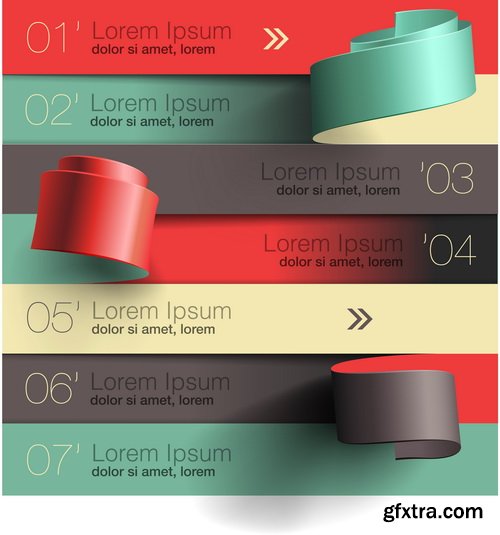 01' Lorem Ipsum
dolor si amet, lorem

»

02' Lorem Ipsum
dolor si amet, lorem

Lorem Ipsum '03
dolor si amet, lorem

Lorem Ipsum '04
dolor si amet, lorem

05' Lorem Ipsum
dolor si amet, lorem

»

06' Lorem Ipsum
dolor si amet, lorem

07' Lorem Ipsum
dolor si amet, lorem

gfxtra.com