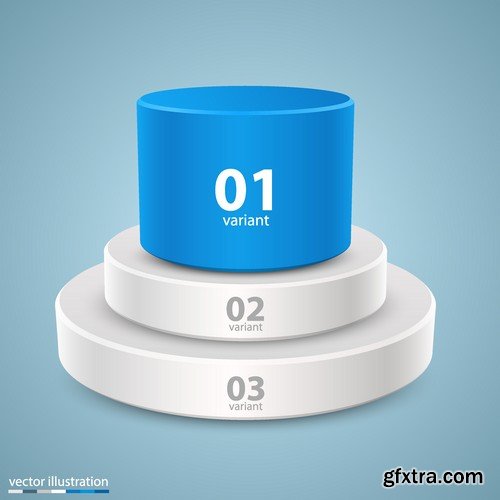 01
variant

02
variant

03
variant

vector illustration

gfxtra.com