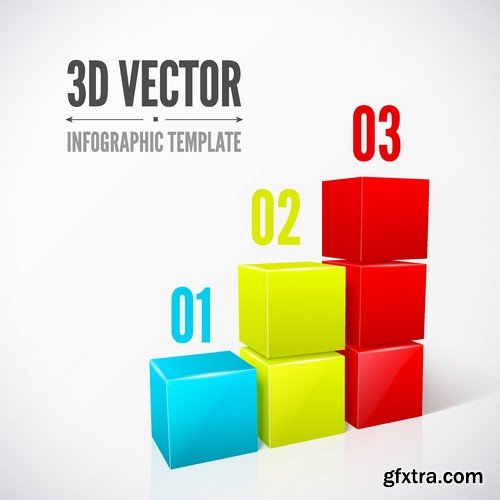 3D VECTOR

INFOGRAPHIC TEMPLATE

03

02

01

gfxtra.com