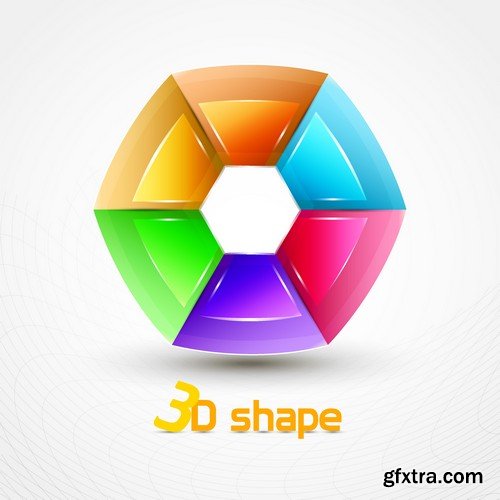 3D shape

gfxtra.com