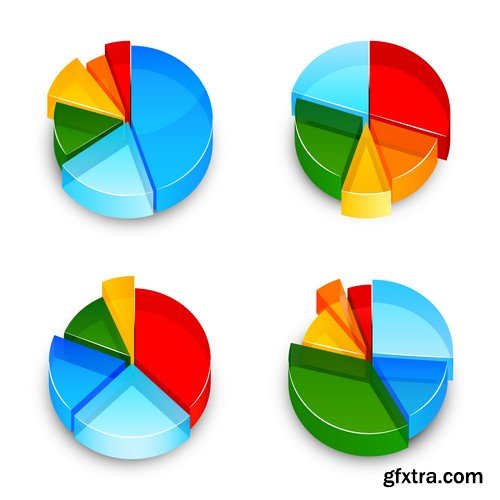 gfxtra.com