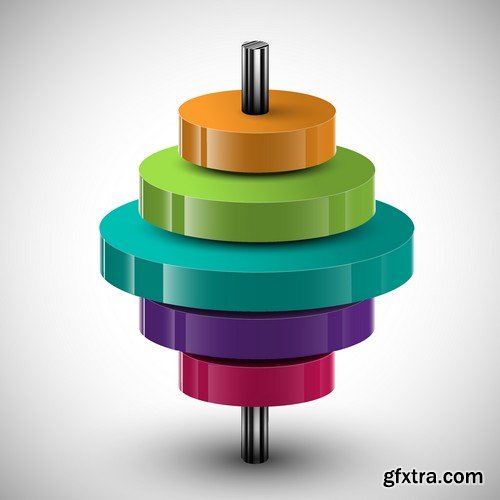 gfxtra.com