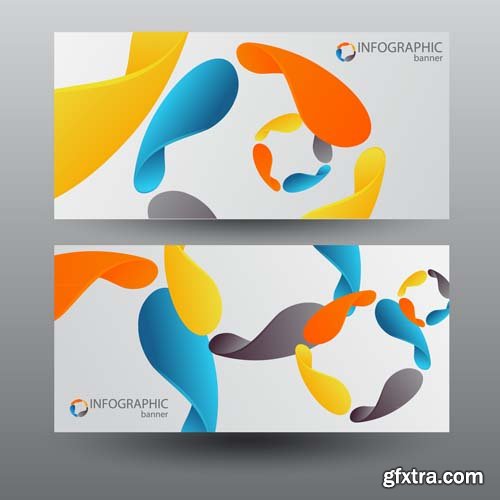 INFOGRAPHIC
banner

INFOGRAPHIC
banner

gfxtra.com