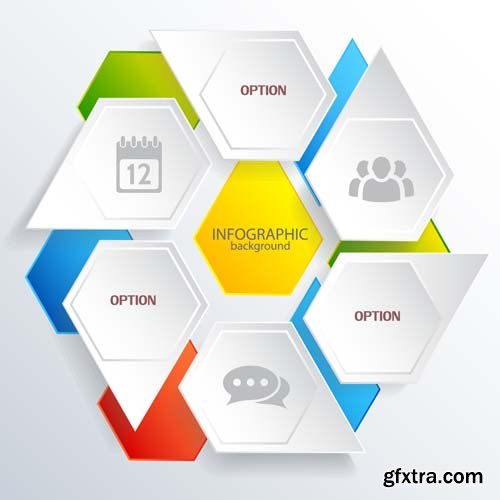 OPTION

12

INFOGRAPHIC
background

OPTION

OPTION

gfxtra.com