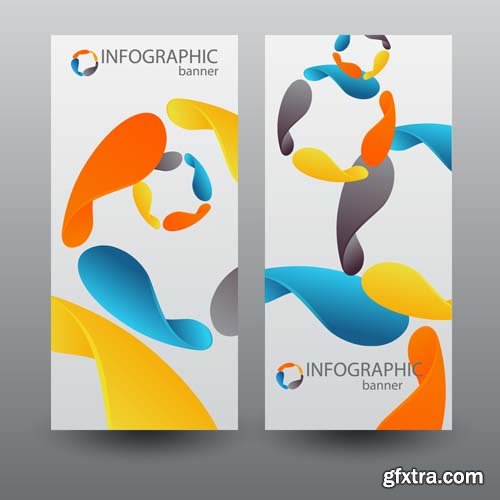 INFOGRAPHIC
banner

INFOGRAPHIC
banner

gfxtra.com