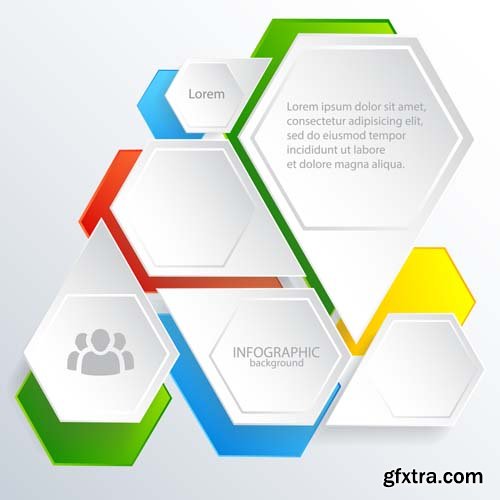 Lorem

Lorem ipsum dolor sit amet, consectetur adipisicing elit, sed do eiusmod tempor incididunt ut labore et dolore magna aliqua.

INFOGRAPHIC
background

gfxtra.com