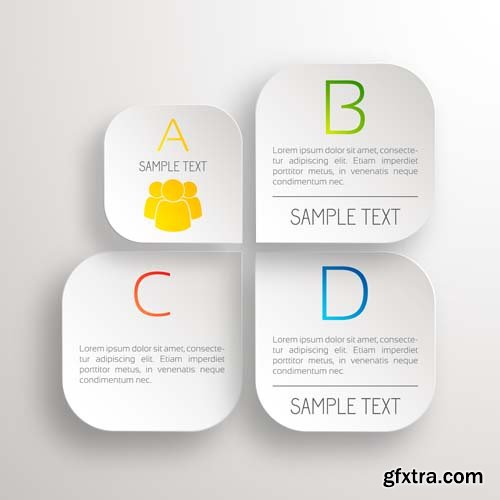 A

SAMPLE TEXT

B

Lorem ipsum dolor sit amet, consectetur adipiscing elit. Etiam imperdiet porttitor metus, in venenatis neque condimentum nec.

SAMPLE TEXT

C

Lorem ipsum dolor sit amet, consectetur adipiscing elit. Etiam imperdiet porttitor metus, in venenatis neque condimentum nec.

D

Lorem ipsum dolor sit amet, consectetur adipiscing elit. Etiam imperdiet porttitor metus, in venenatis neque condimentum nec.

SAMPLE TEXT

gfxtra.com