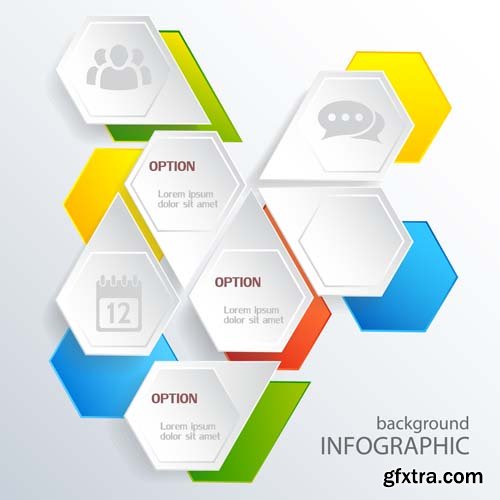 OPTION

Lorem ipsum dolor sit amet

12

OPTION

Lorem ipsum dolor sit amet

OPTION

Lorem ipsum dolor sit amet

background
INFOGRAPHIC

gfxtra.com