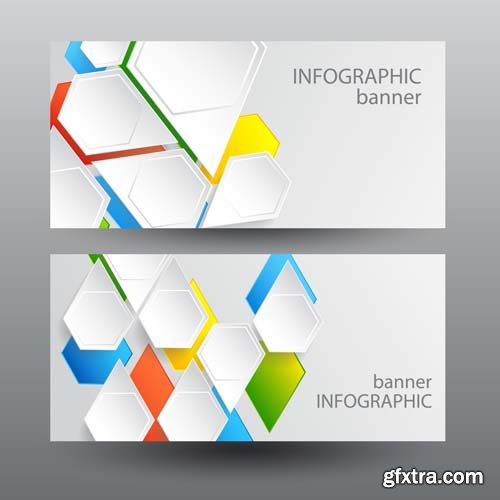 INFOGRAPHIC
banner

banner
INFOGRAPHIC

gfxtra.com