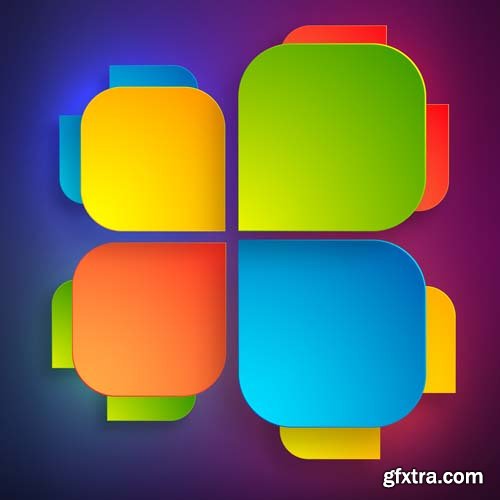 gfxtra.com